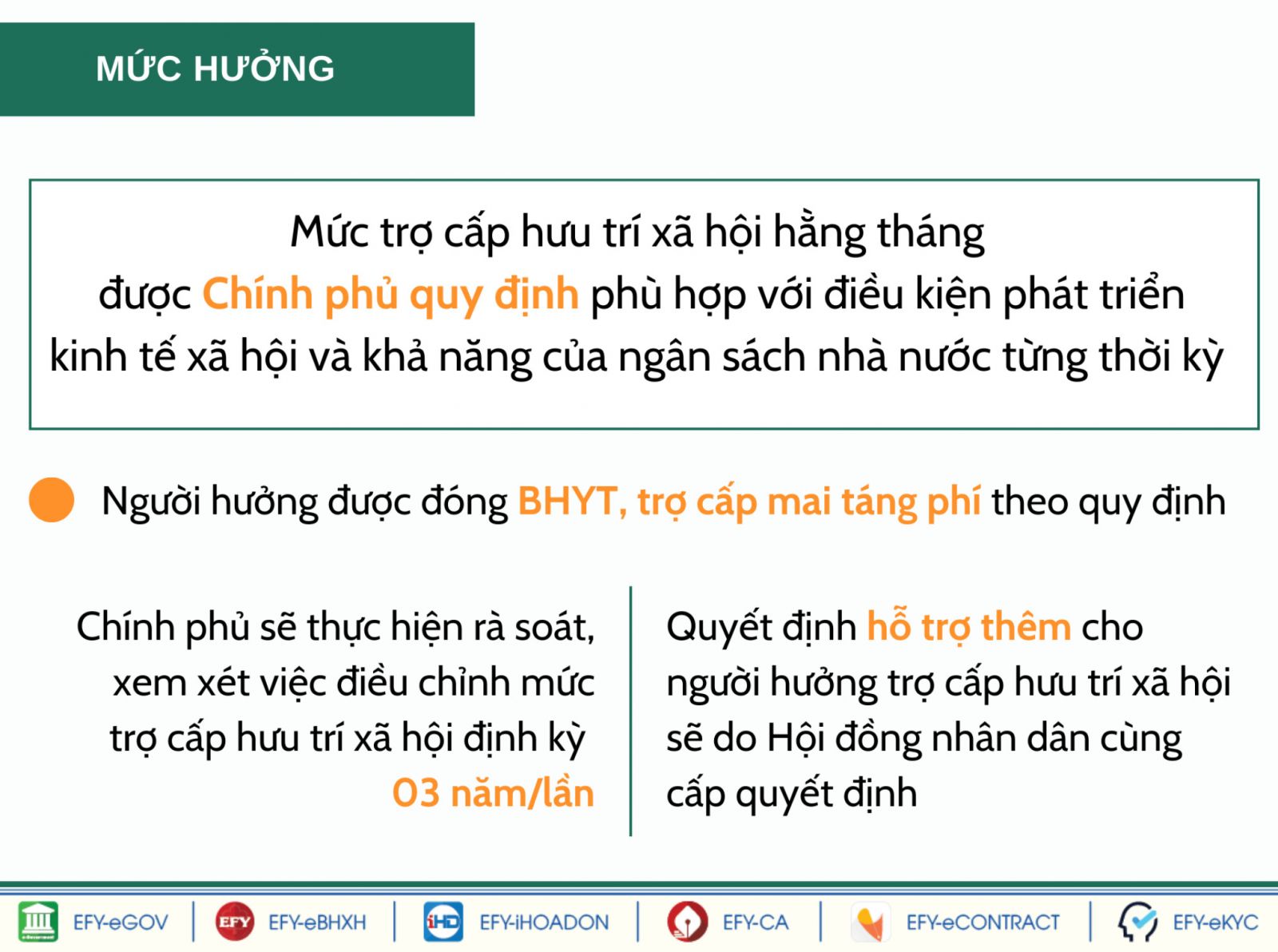 MỨC HƯỞNG

Mức trợ cấp hưu trí xã hội hằng tháng được Chính phủ quy định phù hợp với điều kiện phát triển kinh tế xã hội và khả năng của ngân sách nhà nước từng thời kỳ

Người hưởng được đóng BHYT, trợ cấp mai táng phí theo quy định

Chính phủ sẽ thực hiện rà soát, xem xét việc điều chỉnh mức trợ cấp hưu trí xã hội định kỳ 03 năm/lần

Quyết định hỗ trợ thêm cho người hưởng trợ cấp hưu trí xã hội sẽ do Hội đồng nhân dân cùng cấp quyết định

EFY-eGOV | EFY EFY-eBHXH | iHD EFY-iHOADON | EFY-CA | EFY-eCONTRACT | EFY-eKYC