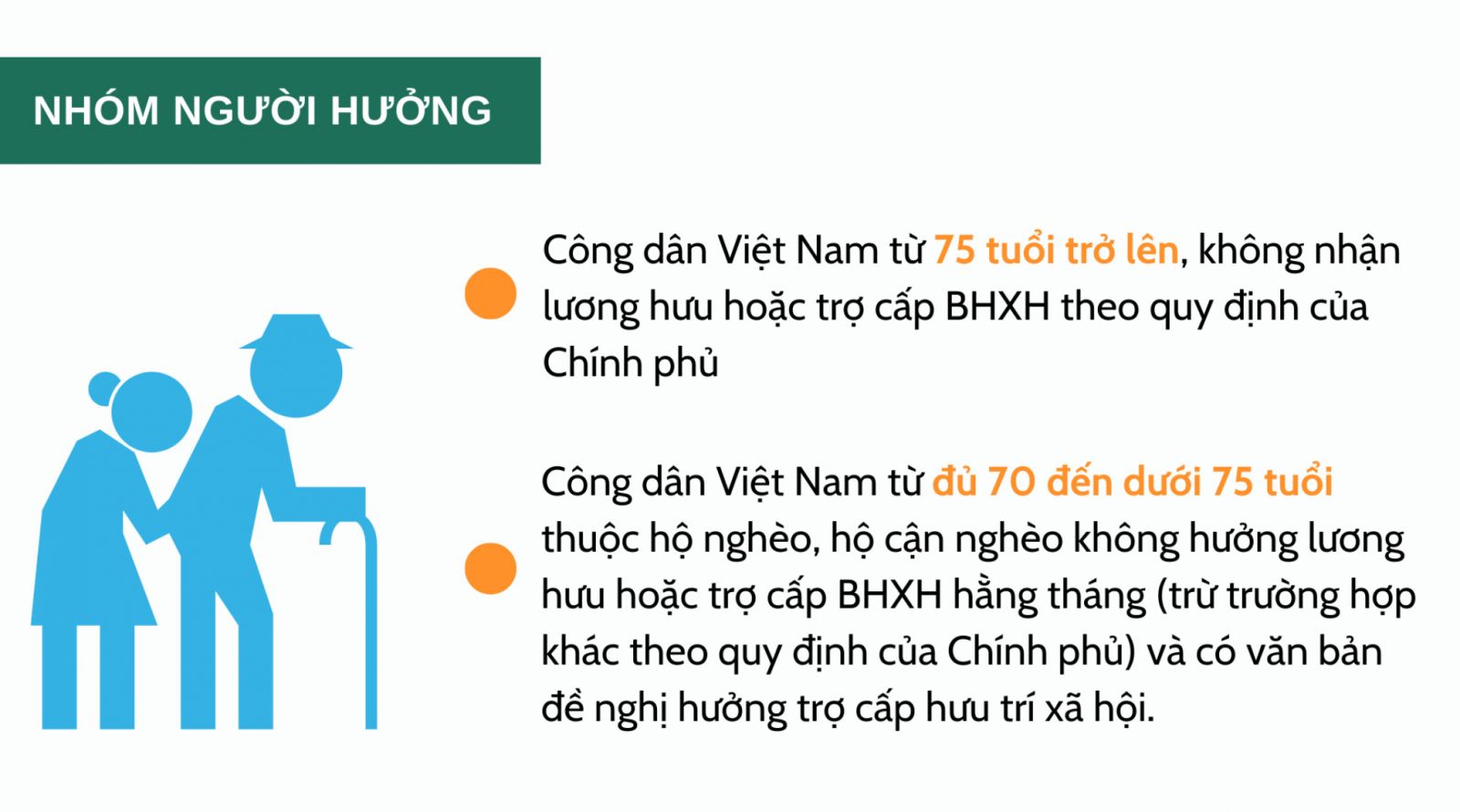 NHÓM NGƯỜI HƯỞNG

Công dân Việt Nam từ 75 tuổi trở lên, không nhận lương hưu hoặc trợ cấp BHXH theo quy định của Chính phủ

Công dân Việt Nam từ đủ 70 đến dưới 75 tuổi thuộc hộ nghèo, hộ cận nghèo không hưởng lương hưu hoặc trợ cấp BHXH hằng tháng (trừ trường hợp khác theo quy định của Chính phủ) và có văn bản đề nghị hưởng trợ cấp hưu trí xã hội.